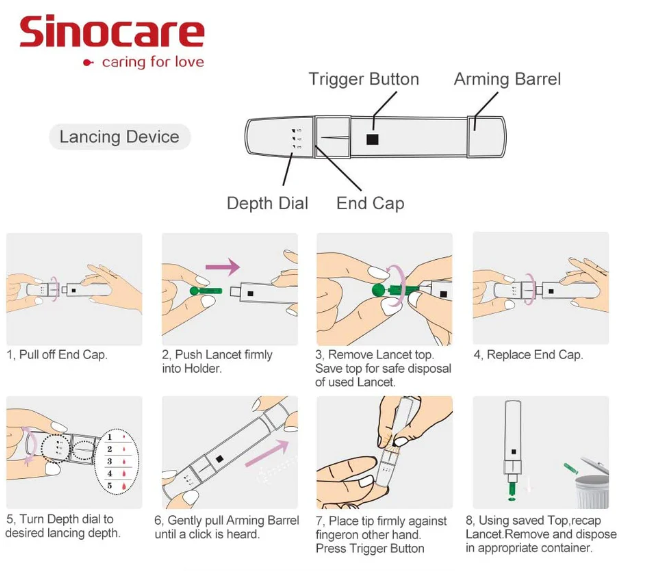 Sinocare
caring for love

Lancing Device

Trigger Button
Arming Barrel
Depth Dial
End Cap

1, Pull off End Cap.

2, Push Lancet firmly into Holder.

3, Remove Lancet top. Save top for safe disposal of used Lancet.

4, Replace End Cap.

1
2
3
4
5

5, Turn Depth dial to desired lancing depth.

6, Gently pull Arming Barrel until a click is heard.

7, Place tip firmly against fingeron other hand. Press Trigger Button

8, Using saved Top,recap Lancet.Remove and dispose in appropriate container.